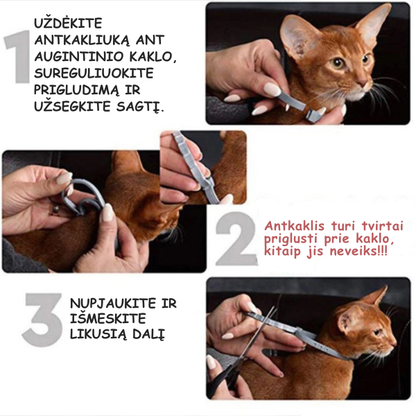 1

UŽDĖKITE ANTKAKLIUKĄ ANT AUGINTINIO KAKLO, SUREGULIUOKITE PRIGLUDIMĄ IR UŽSEGKITE SAGTĮ.

2

Antkaklis turi tvirtai priglusti prie kaklo, kitaip jis neveiks!!!

3

NUPJAUKITE IR IŠMESKITE LIKUSIĄ DALĮ